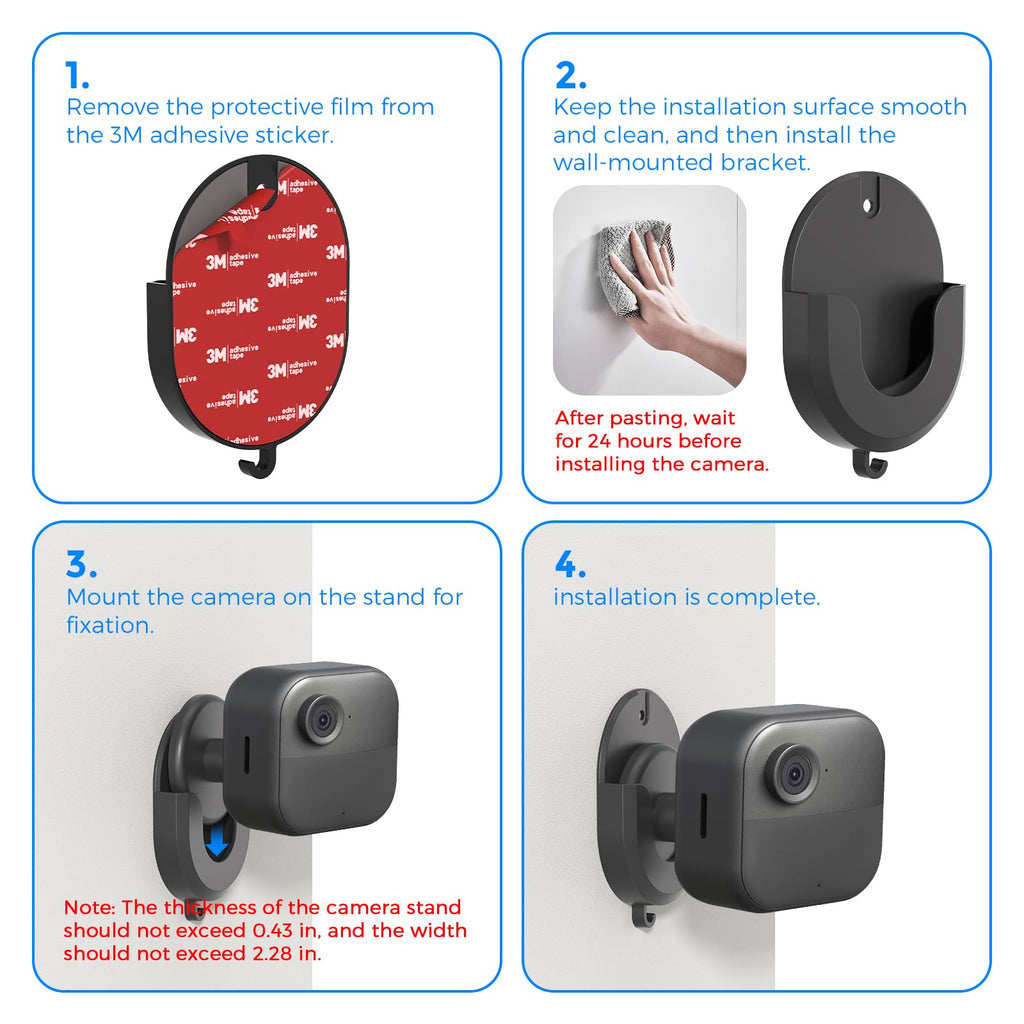 1.
Remove the protective film from the 3M adhesive sticker.

3M adhesive tape

2.
Keep the installation surface smooth and clean, and then install the wall-mounted bracket.

After pasting, wait for 24 hours before installing the camera.

3.
Mount the camera on the stand for fixation.

Note: The thickness of the camera stand should not exceed 0.43 in, and the width should not exceed 2.28 in.

4.
installation is complete.